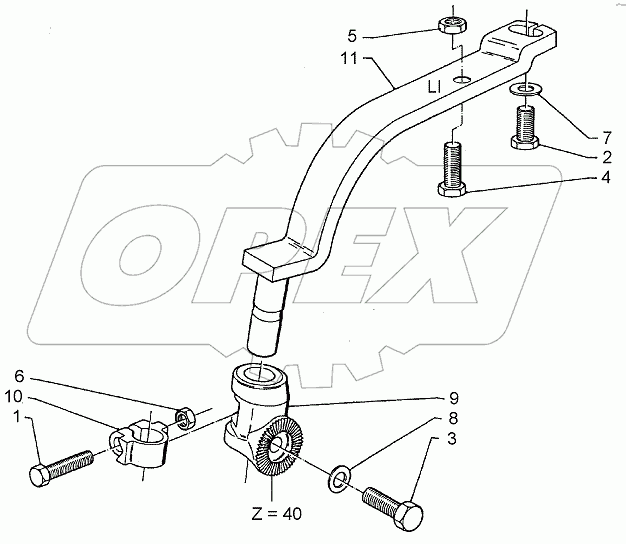 5
11
LI
7
2
4
OPEX
6
10
1
9
8
3
Z = 40