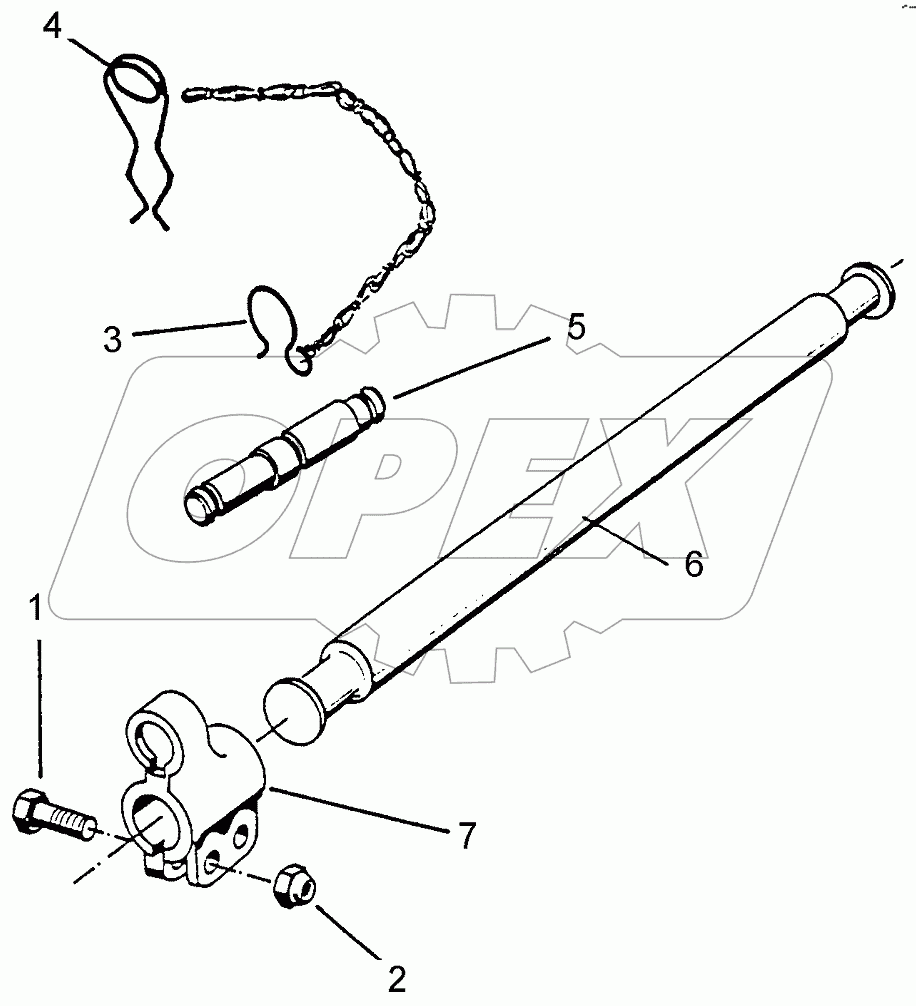 4
3
5
OPEX
6
1
7
2