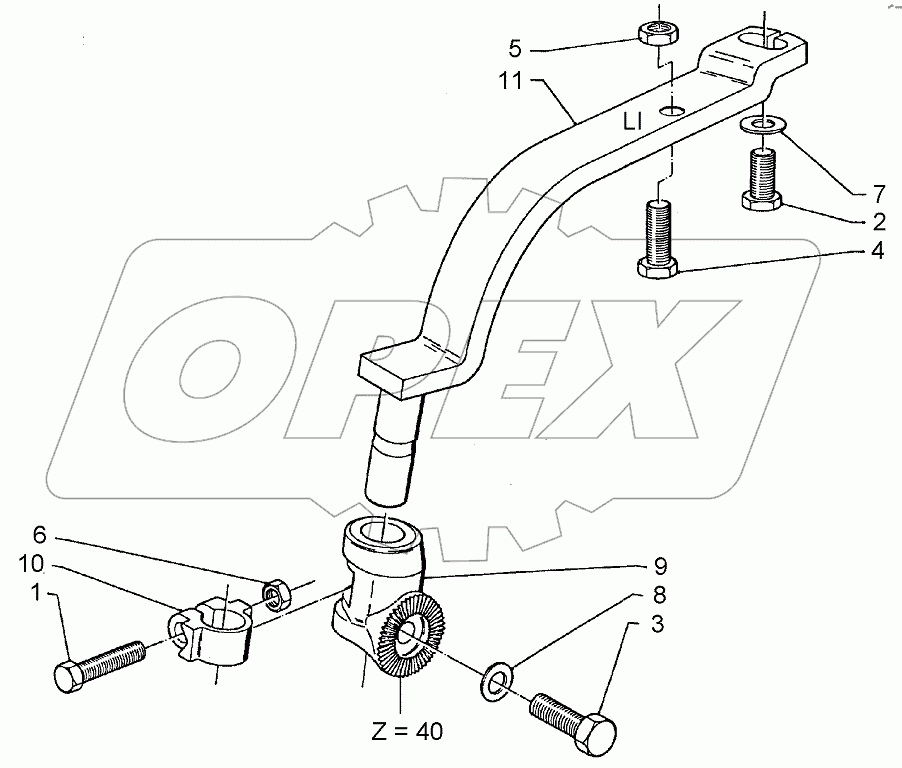 5
11
LI
7
2
4
OPEX
6
10
1
9
8
3
Z = 40