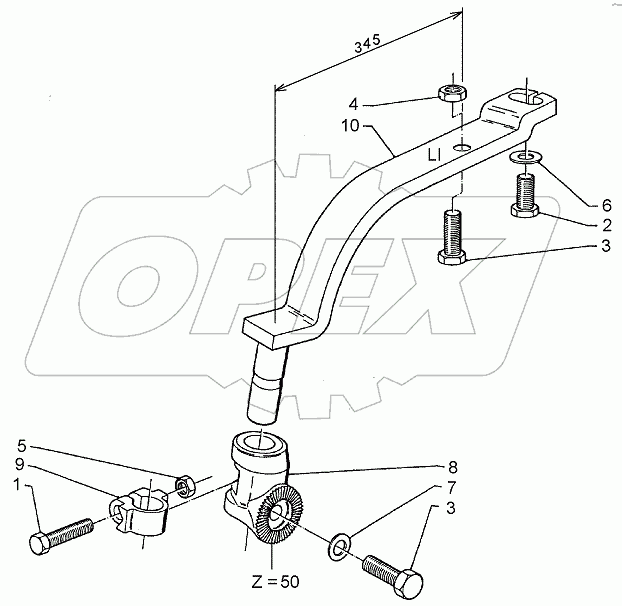 345
4
10
LI
6
2
3
OPEX
5
9
1
8
7
3
Z = 50