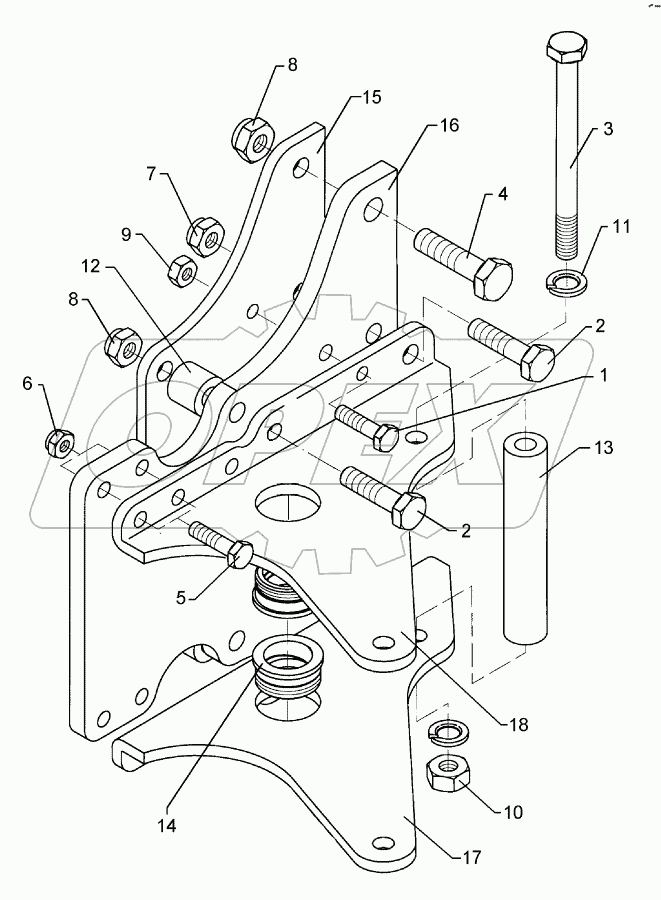 8
15
16
3
7
4
9
11
12
8
2
1
6
13
2
5
18
14
10
17
OPEX