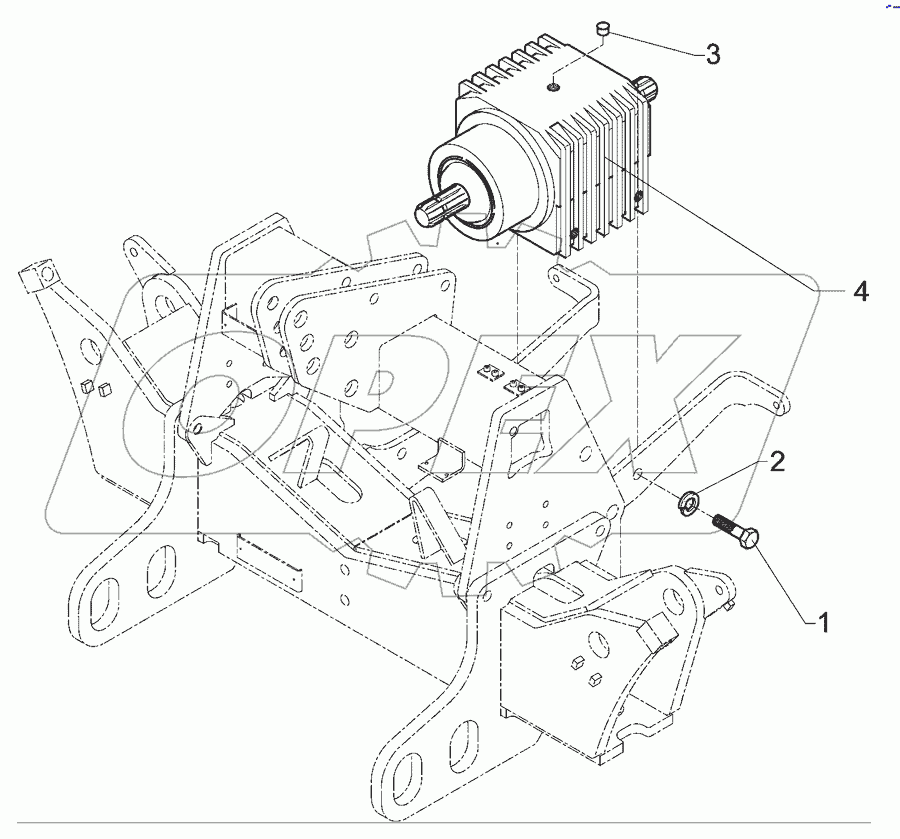 3

4

2

1

OPEX