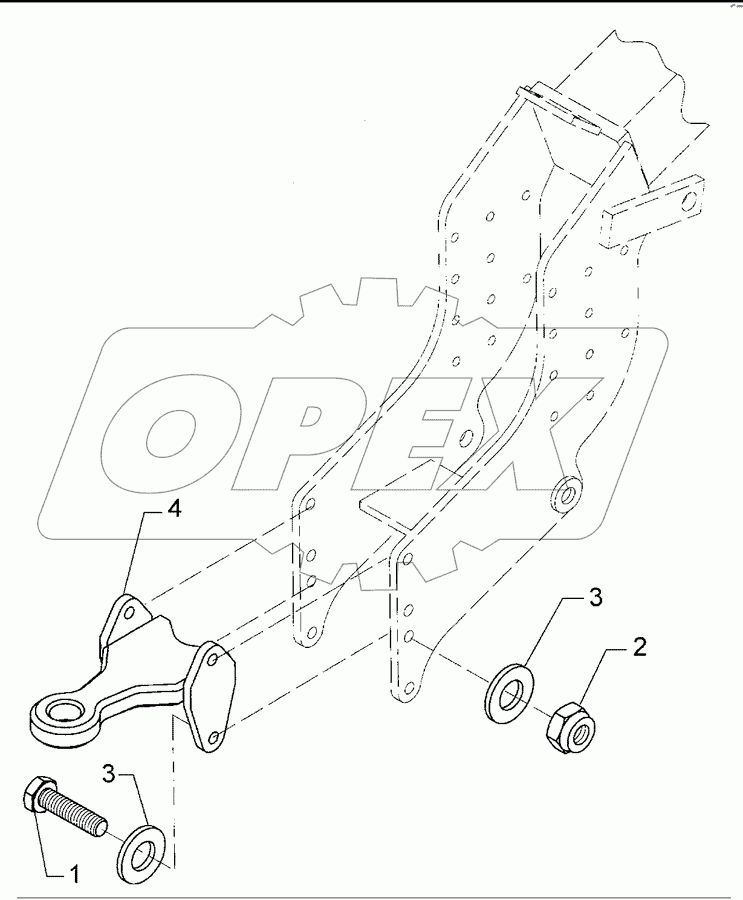 OPEX
4
3
2
3
1