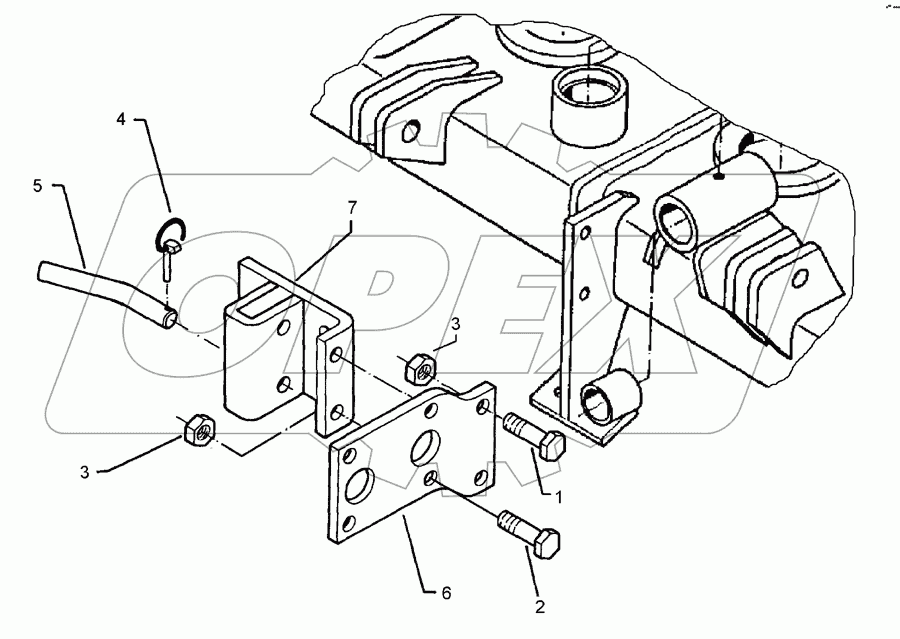 4
5
7
3
3
1
6
2
OPEX