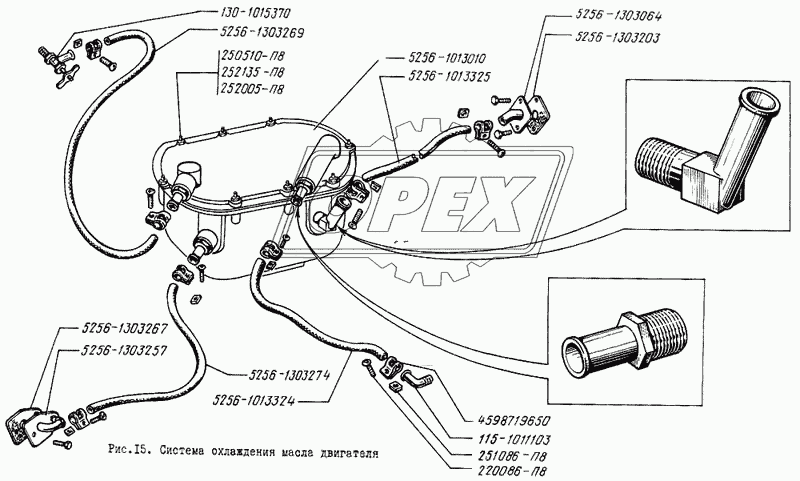 130-1015370
5256-1303269
250510-П8
252135-П8
252005-П8
5256-1013010
5256-1013325
5256-1303064
5256-1303203
PEX
5256-1303267
5256-1303257
5256-1303274
5256-1013324
4598719650
115-1011103
251086-П8
220086-П8
Рис.15. Система охлаждения масла двигателя