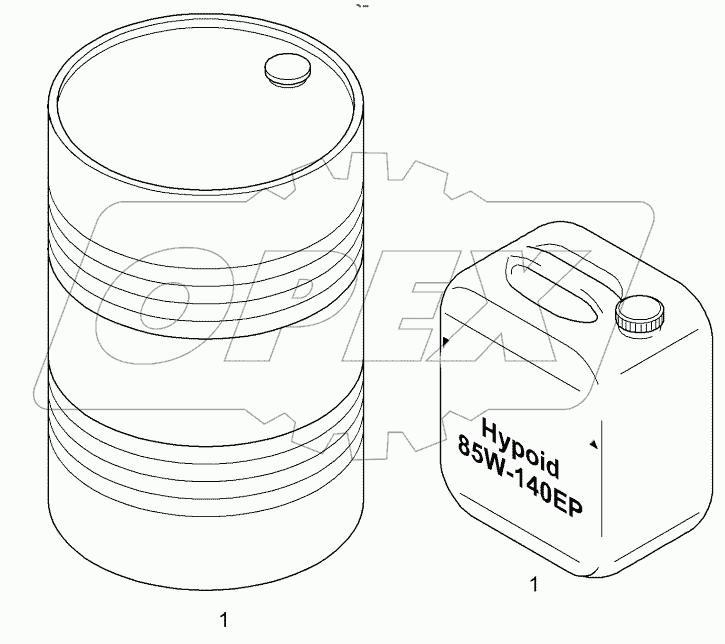 OPEX

Hypoid
85W-140EP

1

1