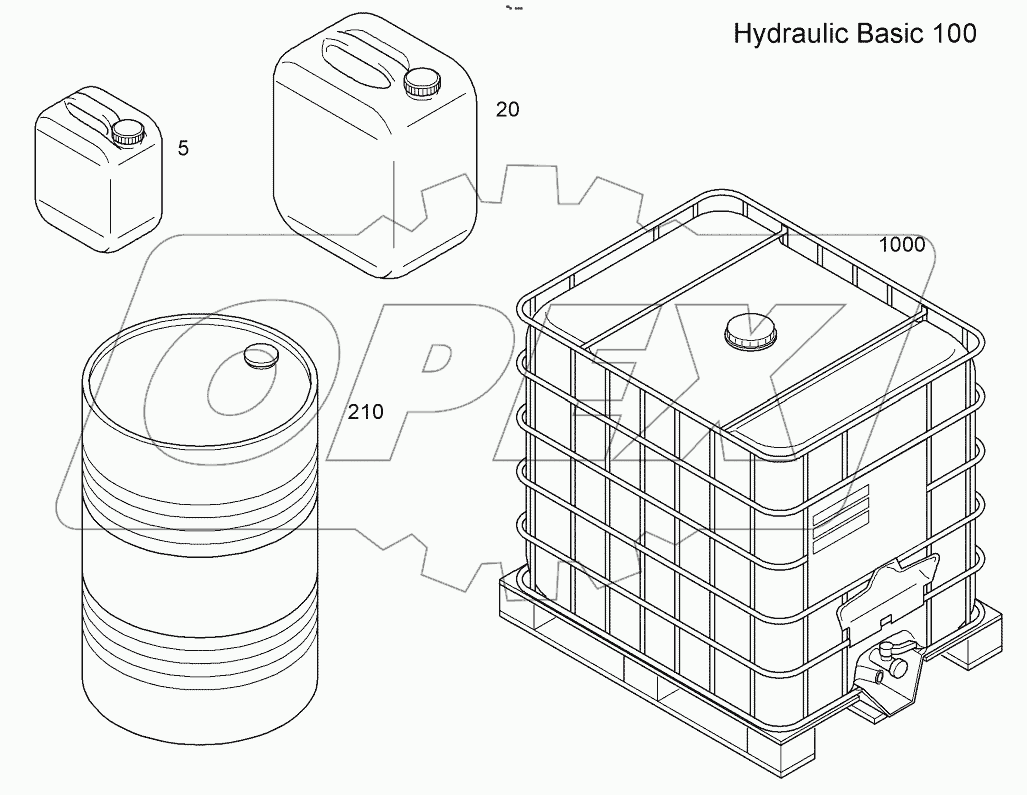 Hydraulic Basic 100

5

20

1000

210

OPEX