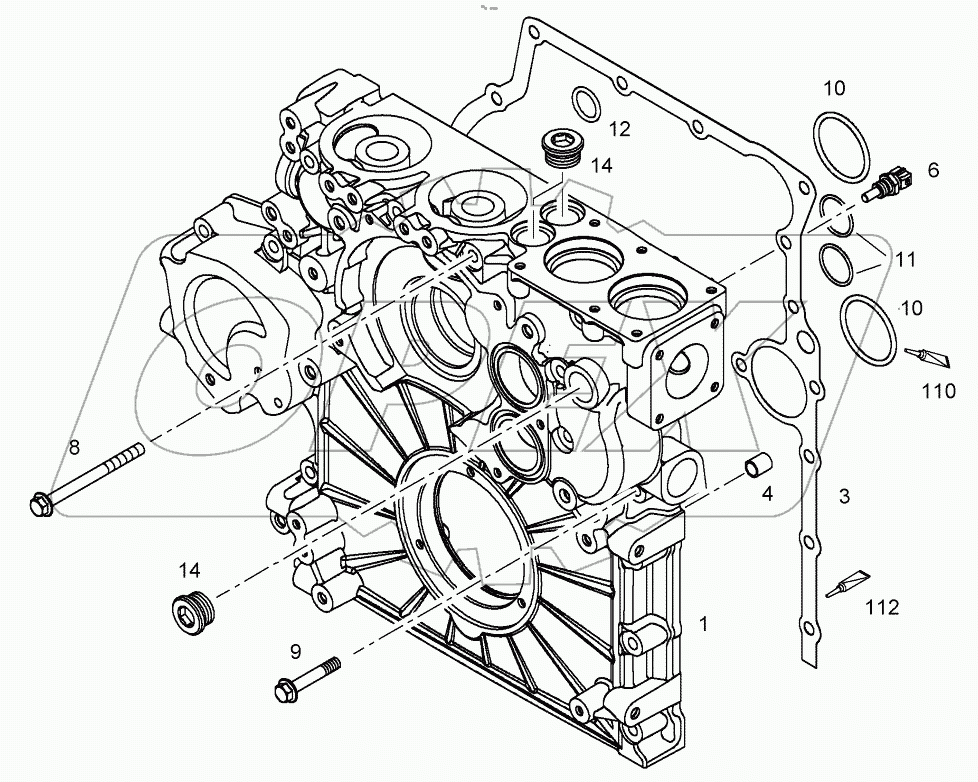 10
12
14
6
11
10
110
8
4
3
14
112
1
9