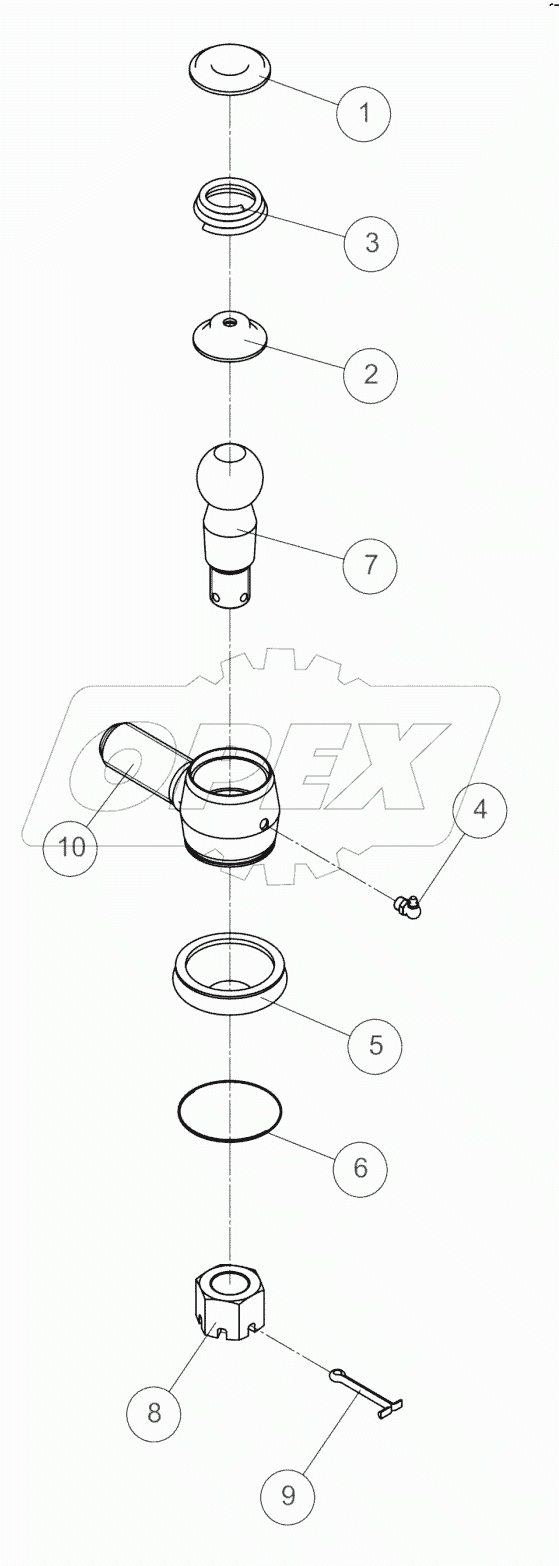 1
3
2
7
OPEX
10
4
5
6
8
9