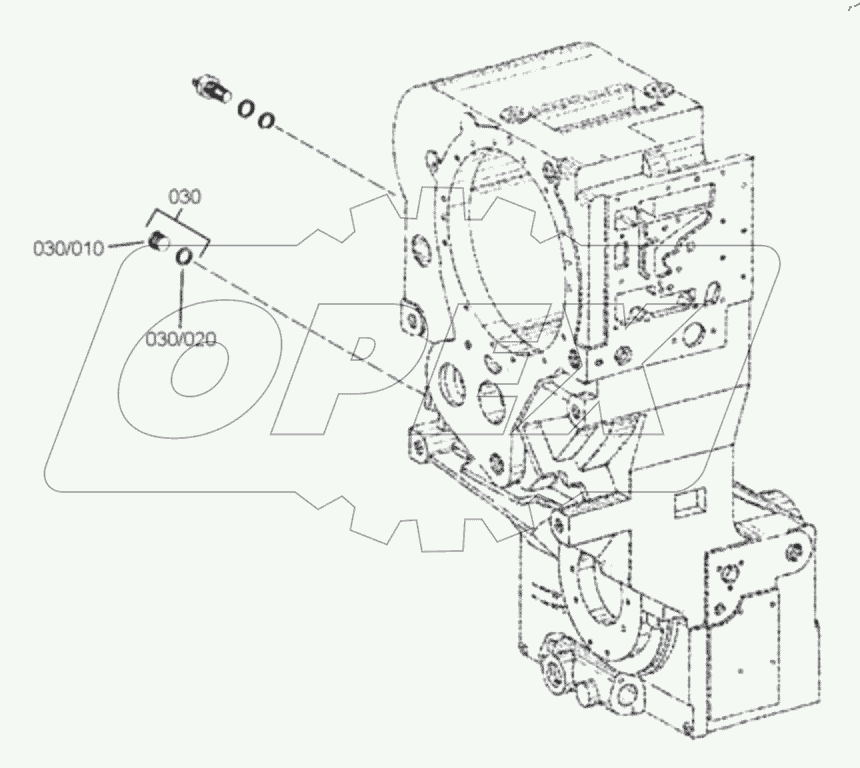 030
030/010
030/020
OPEX