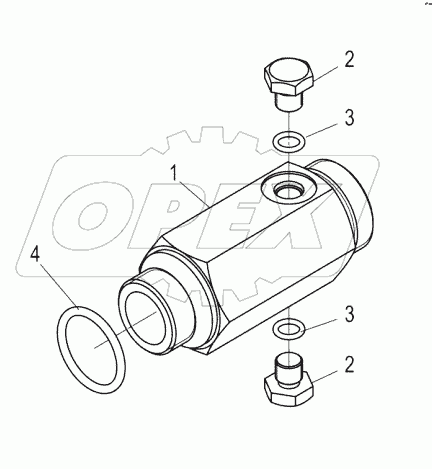 2
3
1
OPEX
4
3
2