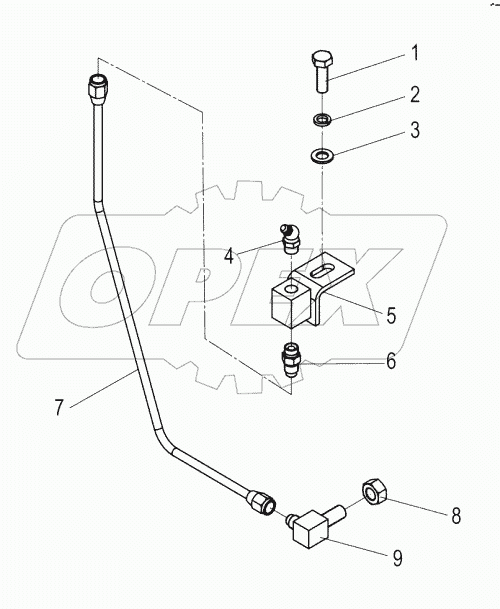 1
2
3
4
5
6
7
8
9
OPEX