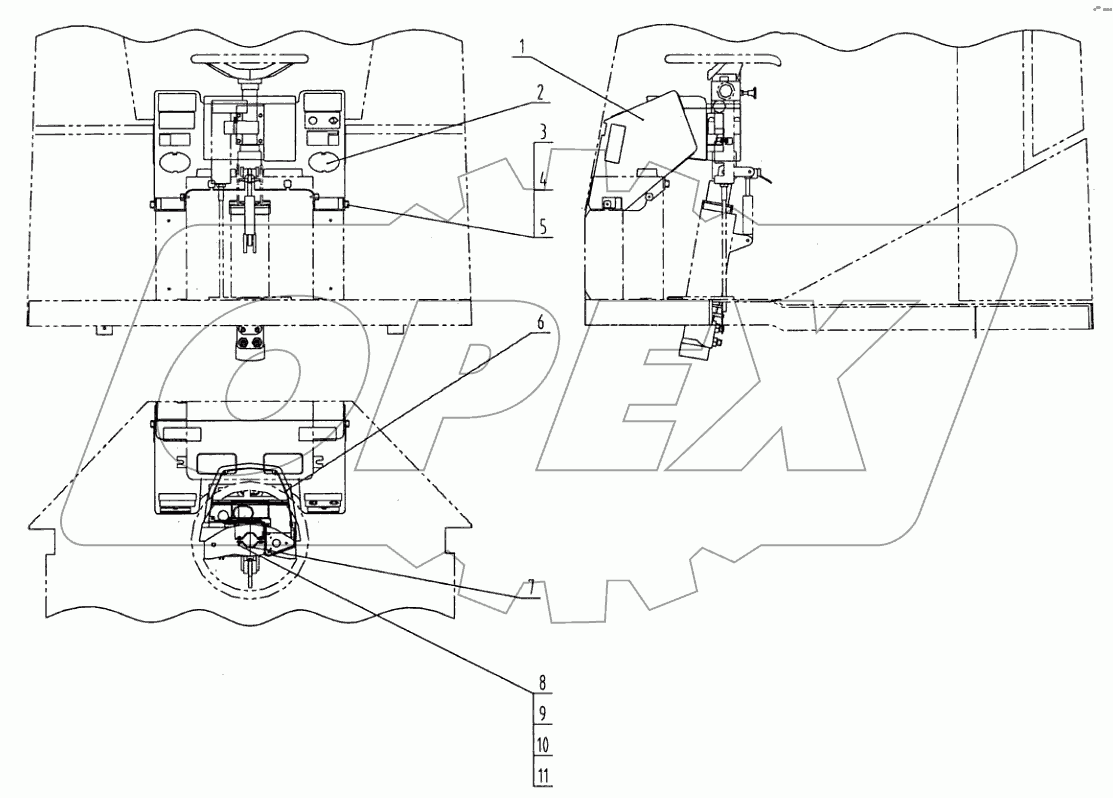 1
2
3
4
5
6
7
8
9
10
11
OPEX