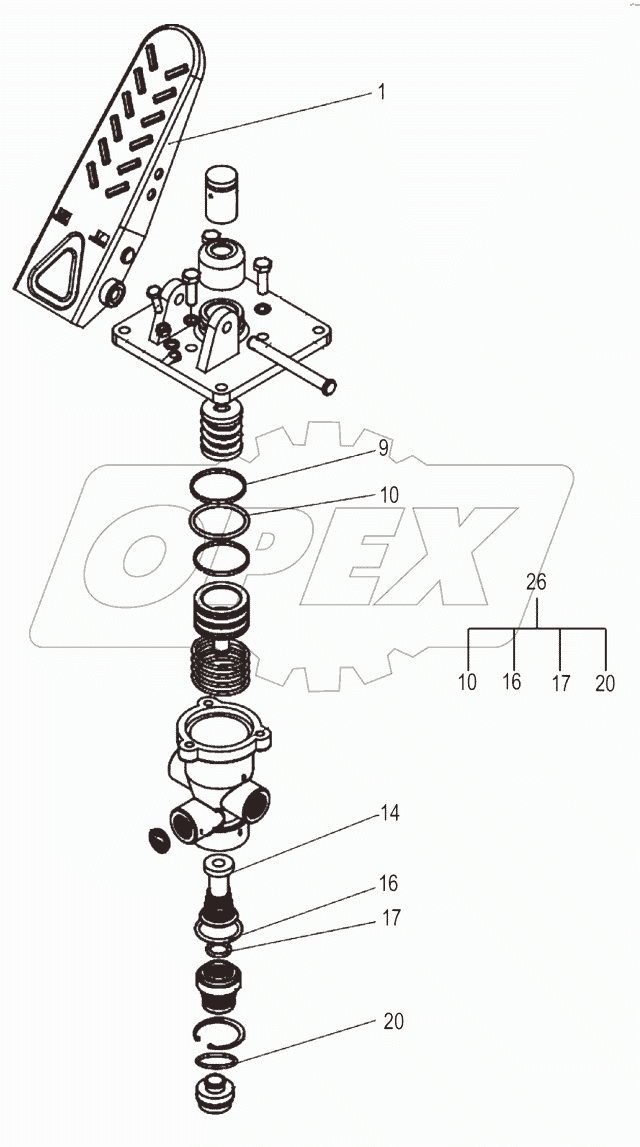 1
9
10
OPEX
26
10
16
17
20
14
16
17
20