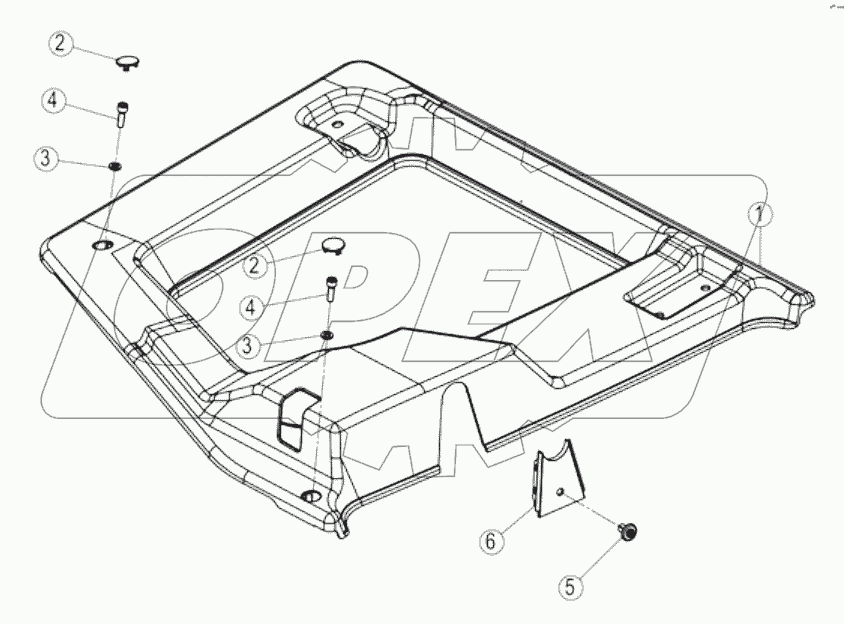 2
4
3
1
2
4
3
6
5
OPEX