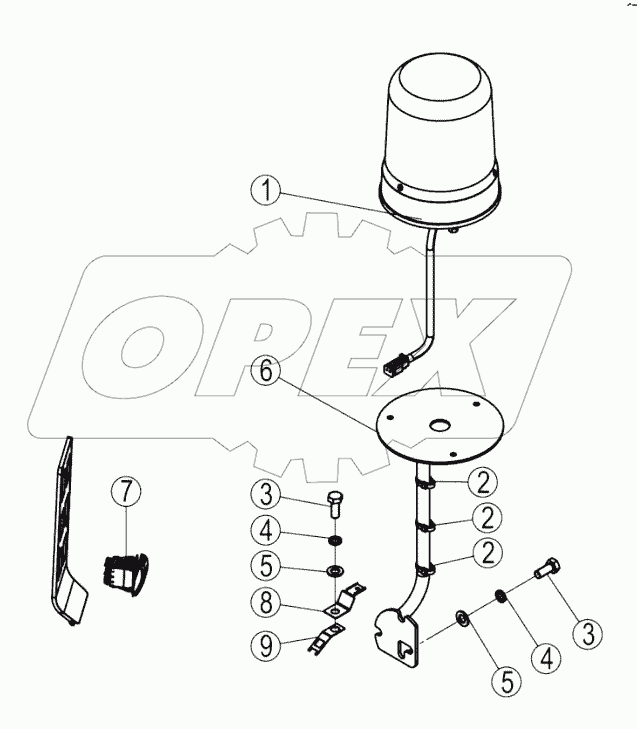 1
OPEX
6
7
3
4
5
8
9
2
2
2
3
4
5