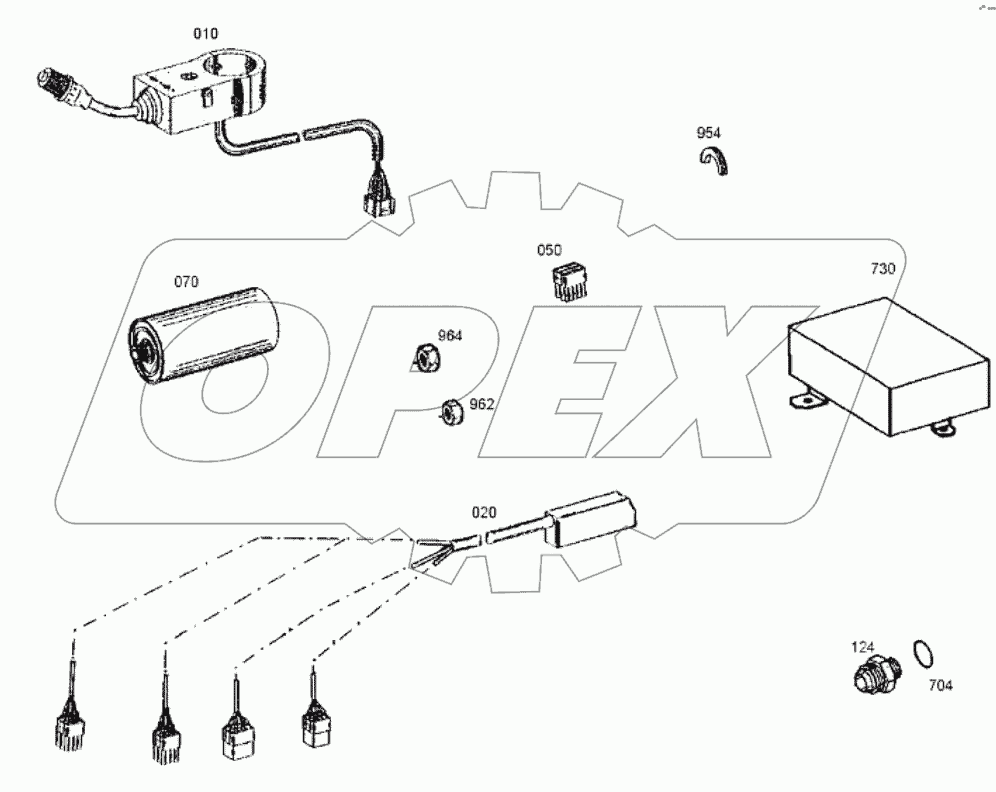 010

954

050

730

070

964

962

OPEX

020

124

704