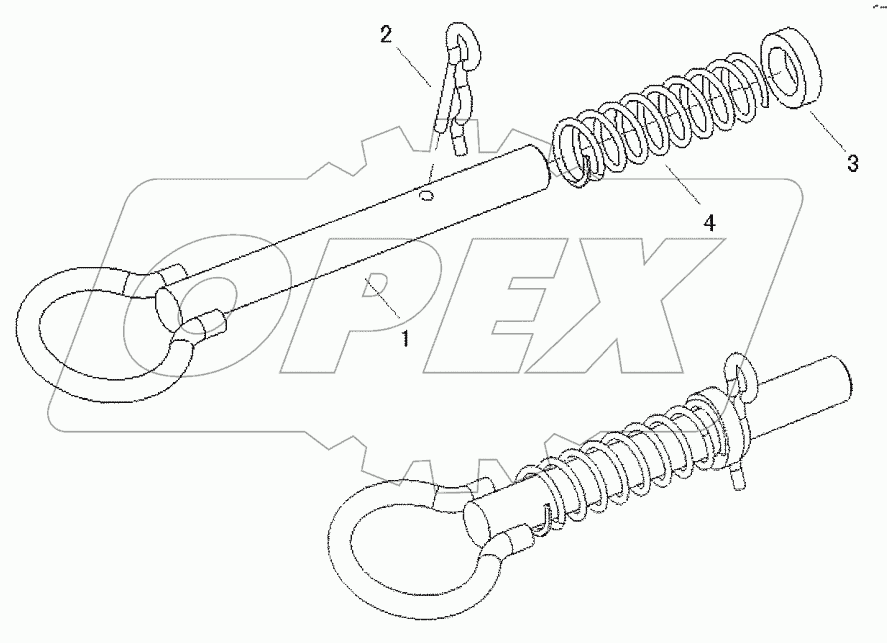 2
3
4
1
OPEX