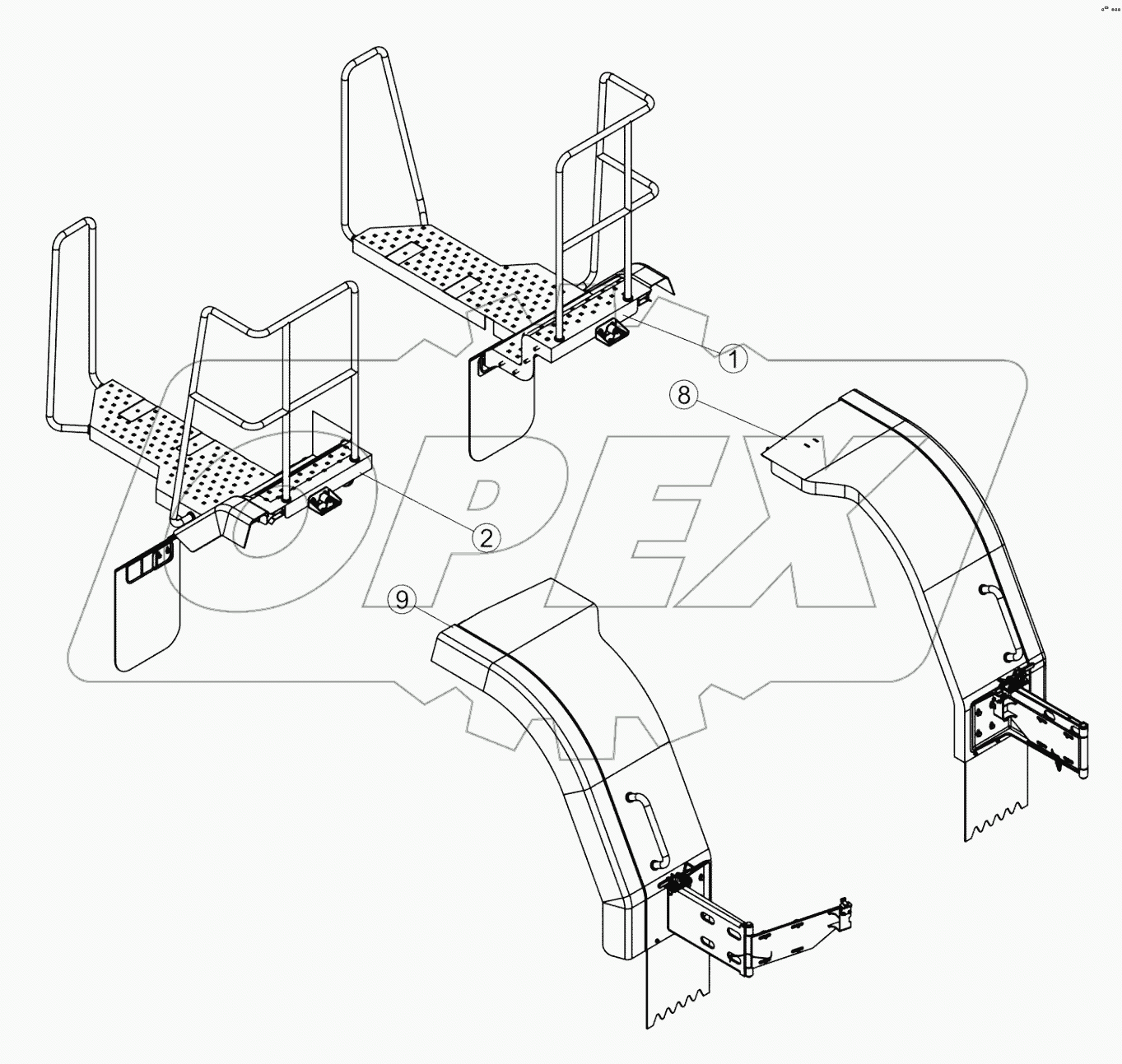 1
8
2
9
OPEX