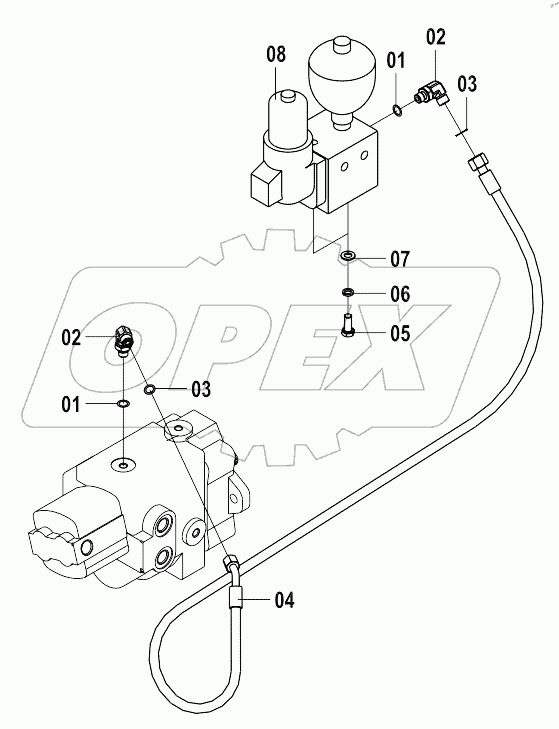 08
01
02
03
07
06
05
02
03
01
04
OPEX