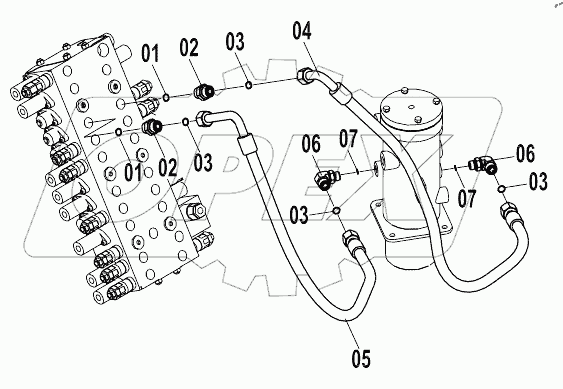 01
02
03
04
01
02
03
06
07
06
03
07
03
05
OPEX