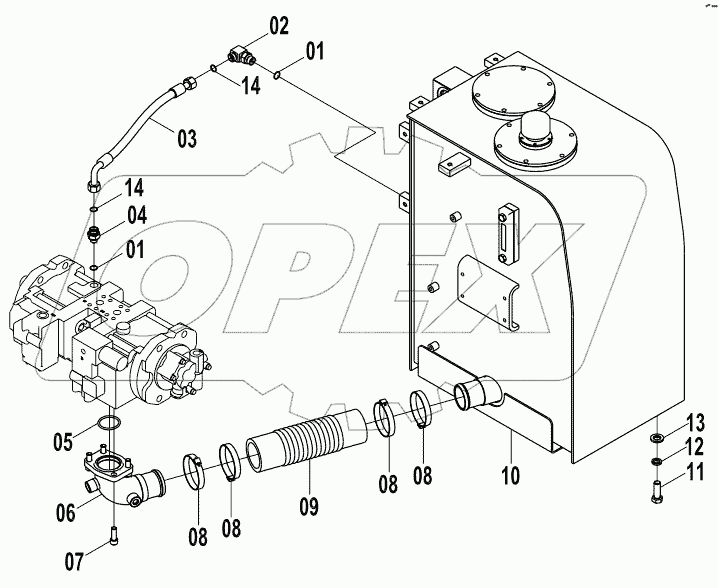 02
01
14
03
14
04
01
OPEX
05
06
07
08
08
09
08
08
10
13
12
11