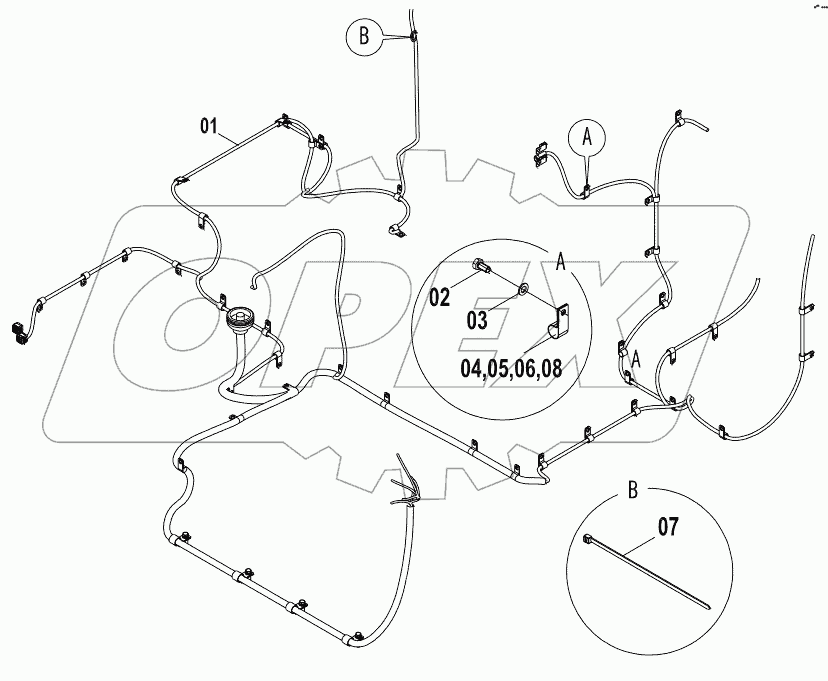 B
01
A
A
02
03
04,05,06,08
A
OPEX
B
07