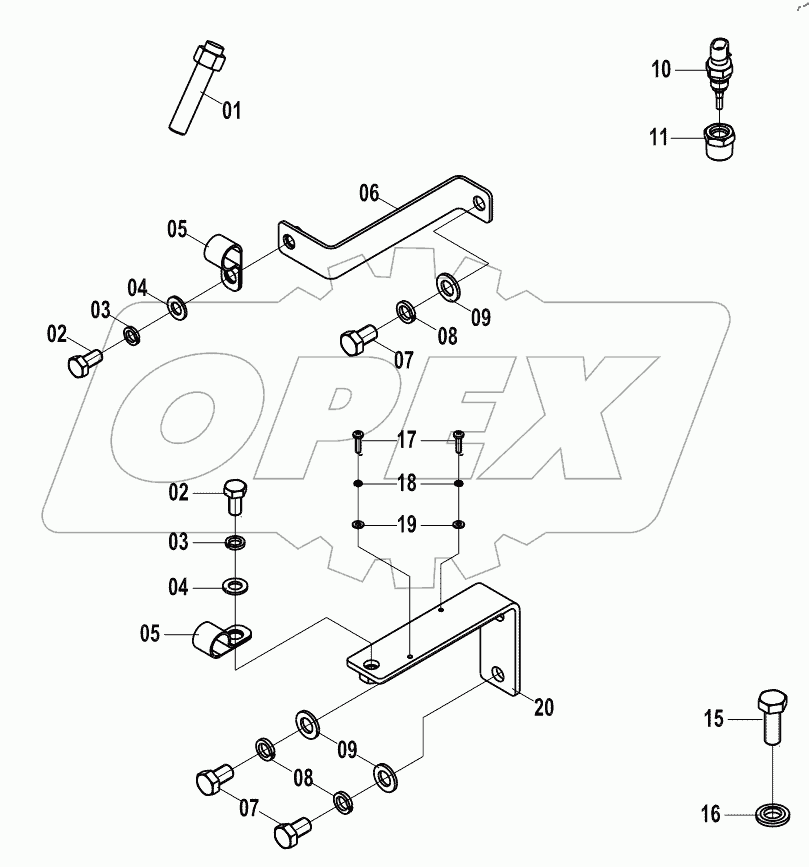 01

10

11

06

05

04

03

02

09

08

07

OPEX

17

18

19

02

03

04

05

20

09

08

07

15

16