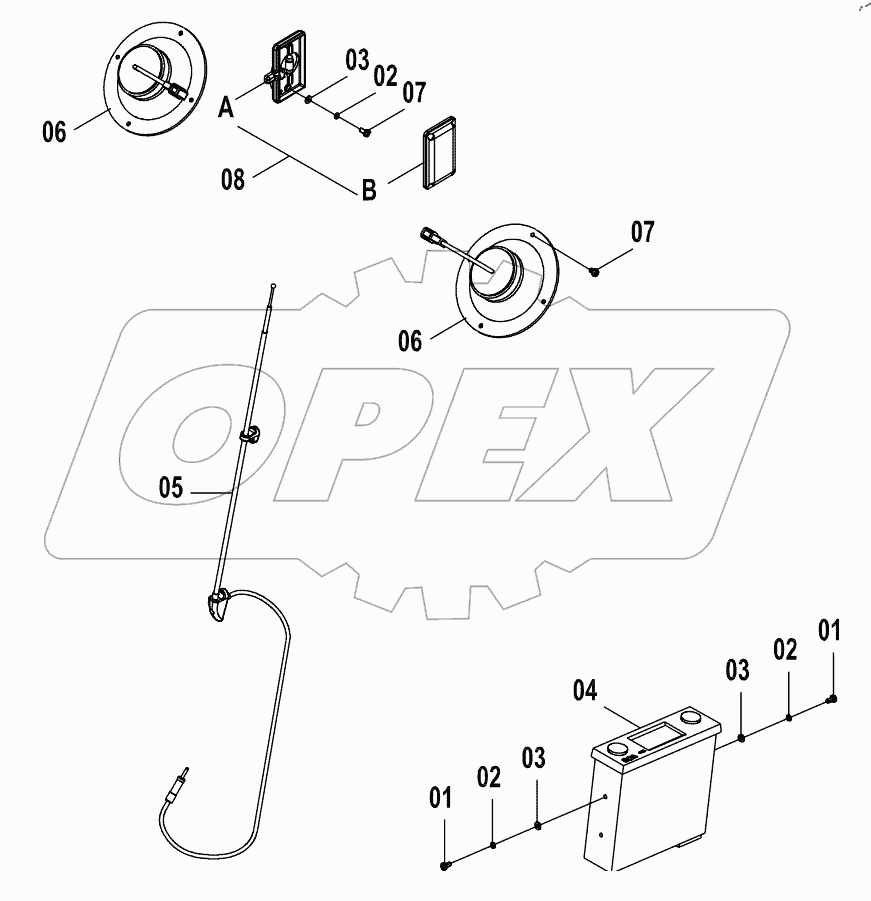 06
A
03
02
07
08
B
07
06
OPEX
05
04
03
02
01
01
02
03