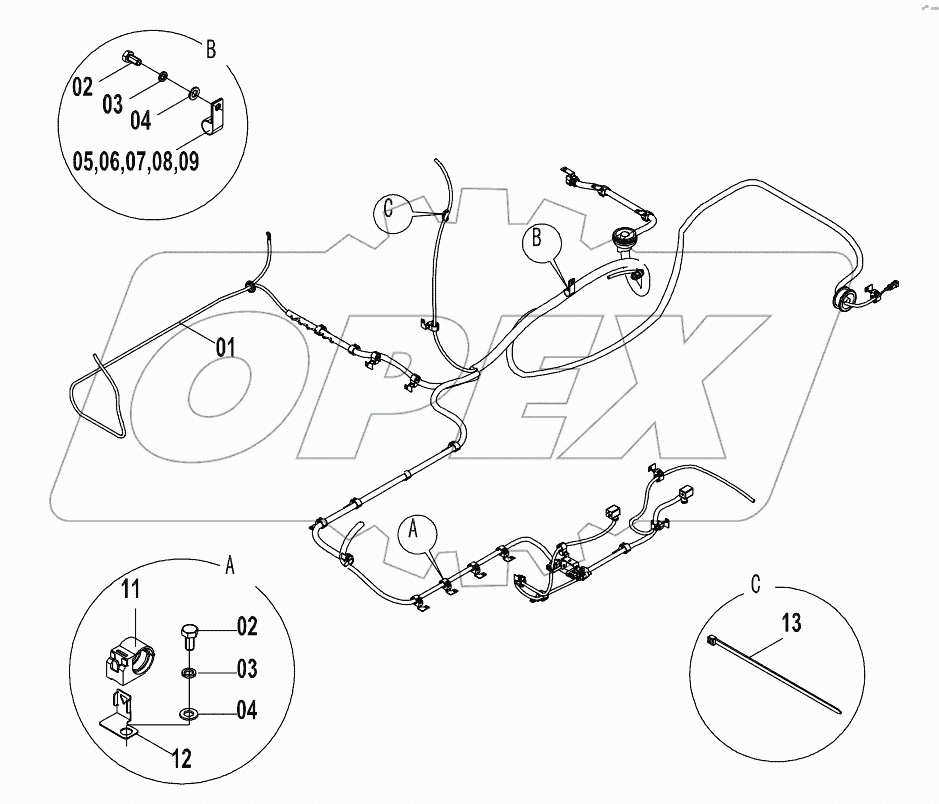 B
02
03
04
05,06,07,08,09
C
B
01
OPEX
A
A
11
02
03
04
12
C
13