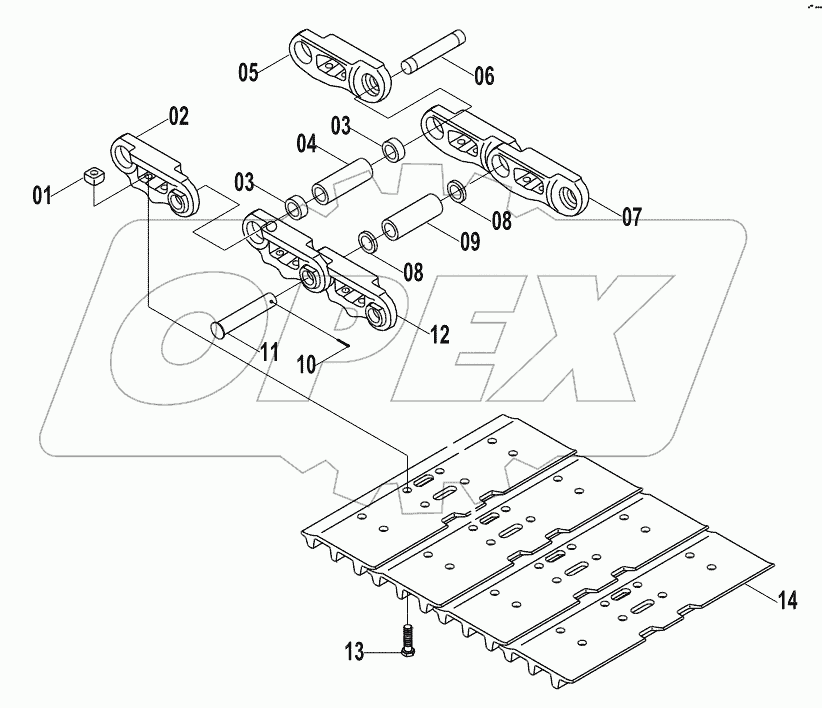 05
06
02
03
04
01
03
08
07
09
08
12
11
10
OPEX
14
13