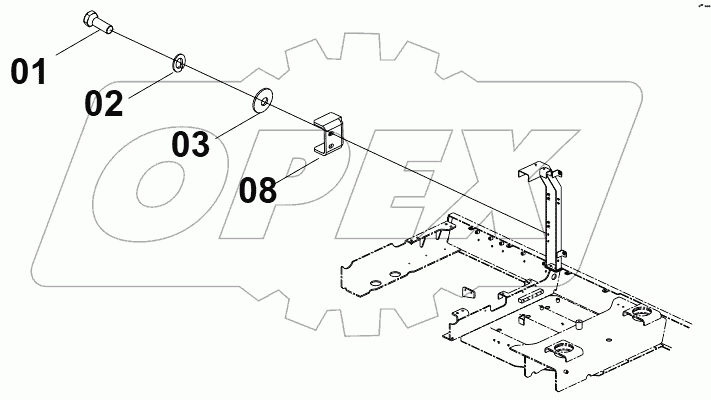 01
02
03
08
OPEX