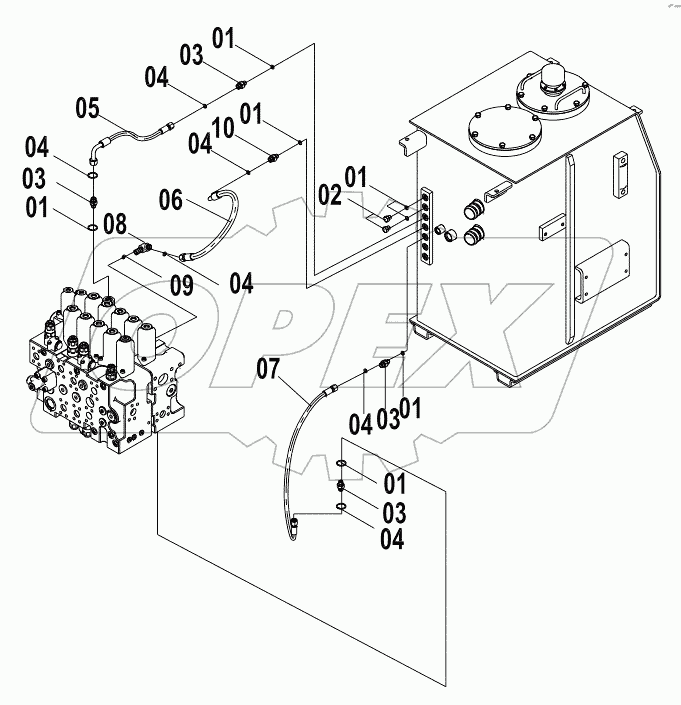 01
03
04
05
01
10
04
04
03
01
06
01
02
08
09
04
07
04
03
01
01
03
04
OPEX