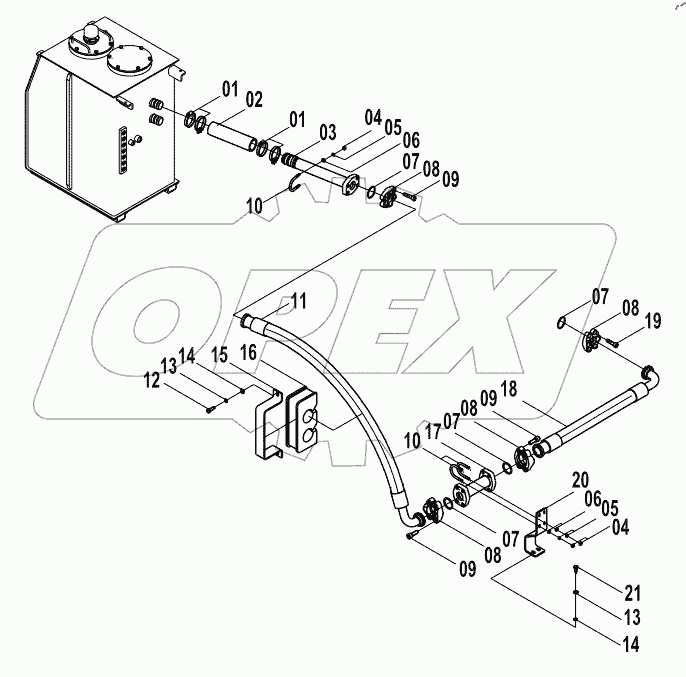 01
02
01
03
04
05
06
07
08
09
10
OPEX
11
07
08
19
12
13
14
15
16
18
09
08
07
17
10
20
06
05
04
07
08
09
21
13
14