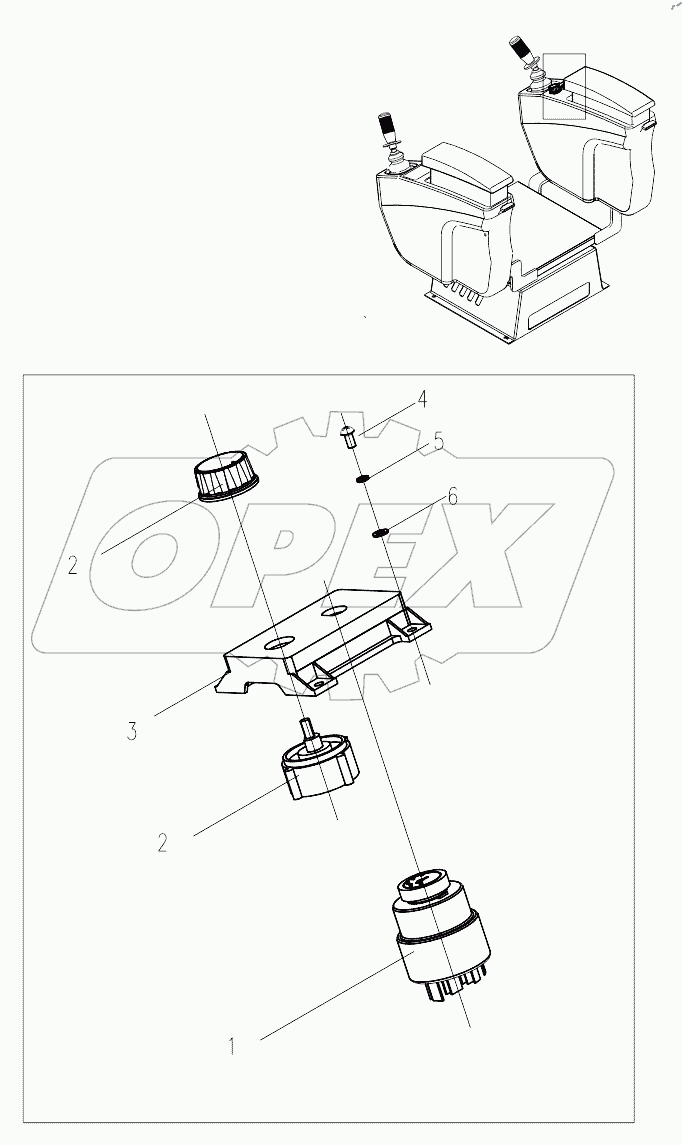 4
5
6
2
OPEX
3
2
1