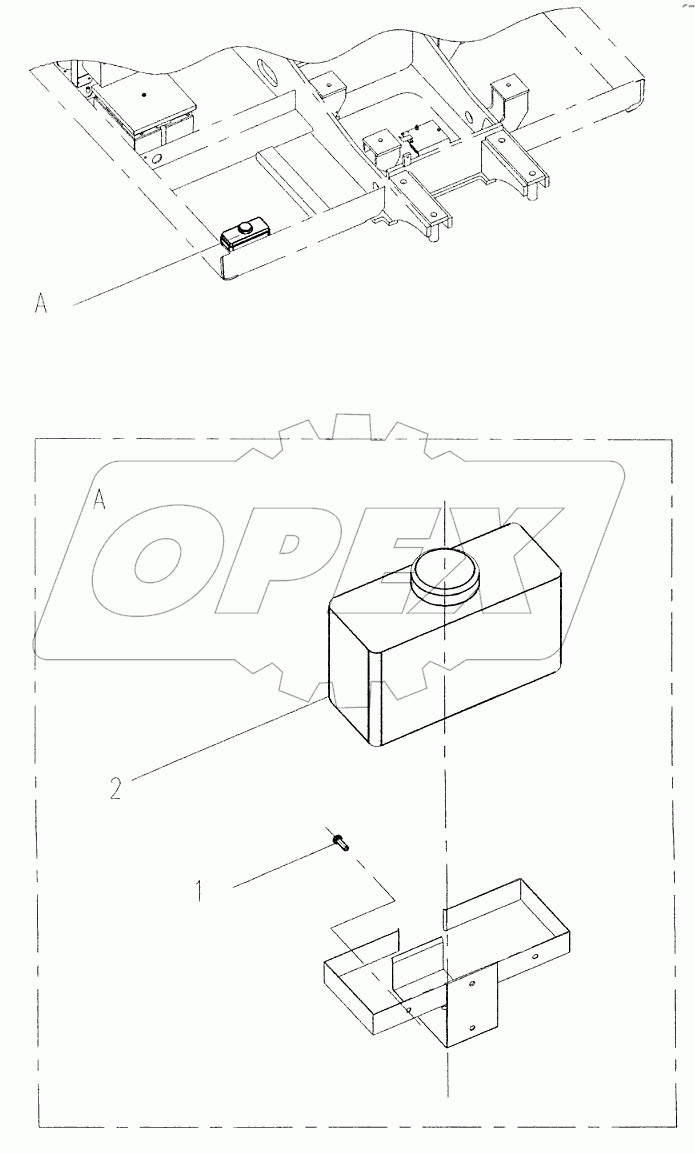 A

A

OPEX

2

1