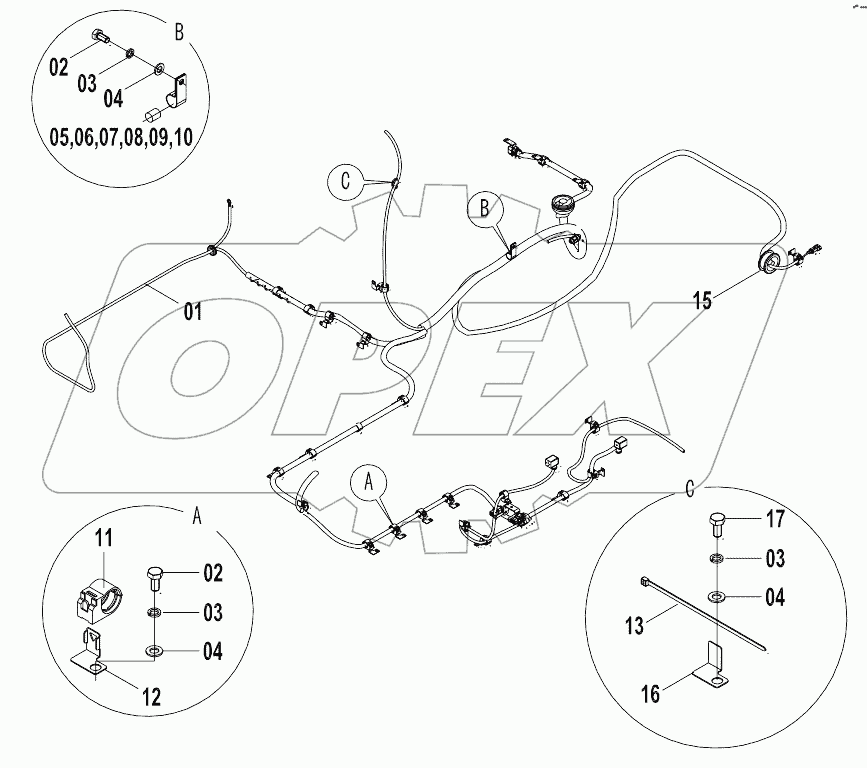 B
02
03
04
05,06,07,08,09,10
C
B
01
15
OPEX
A
A
11
02
03
04
12
C
17
03
04
13
16