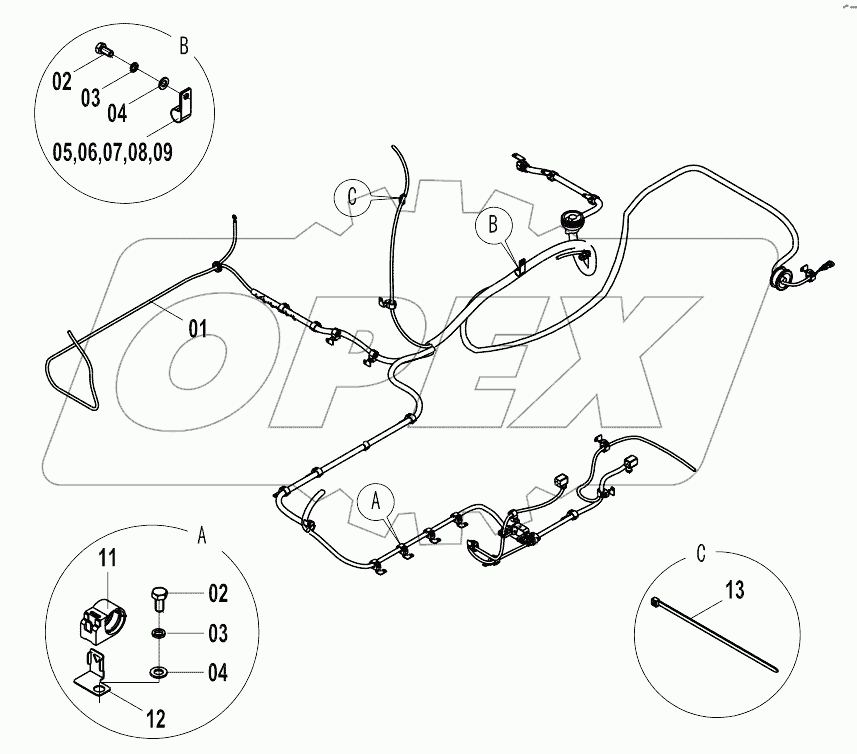 B
02
03
04
05,06,07,08,09
C
B
01
OPEX
A
A
11
02
03
04
12
C
13