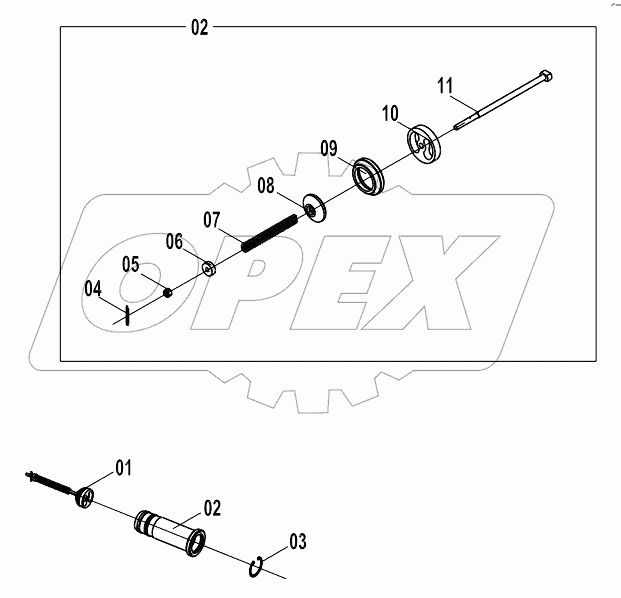 02
11
10
09
08
07
06
05
04
OPEX
01
02
03