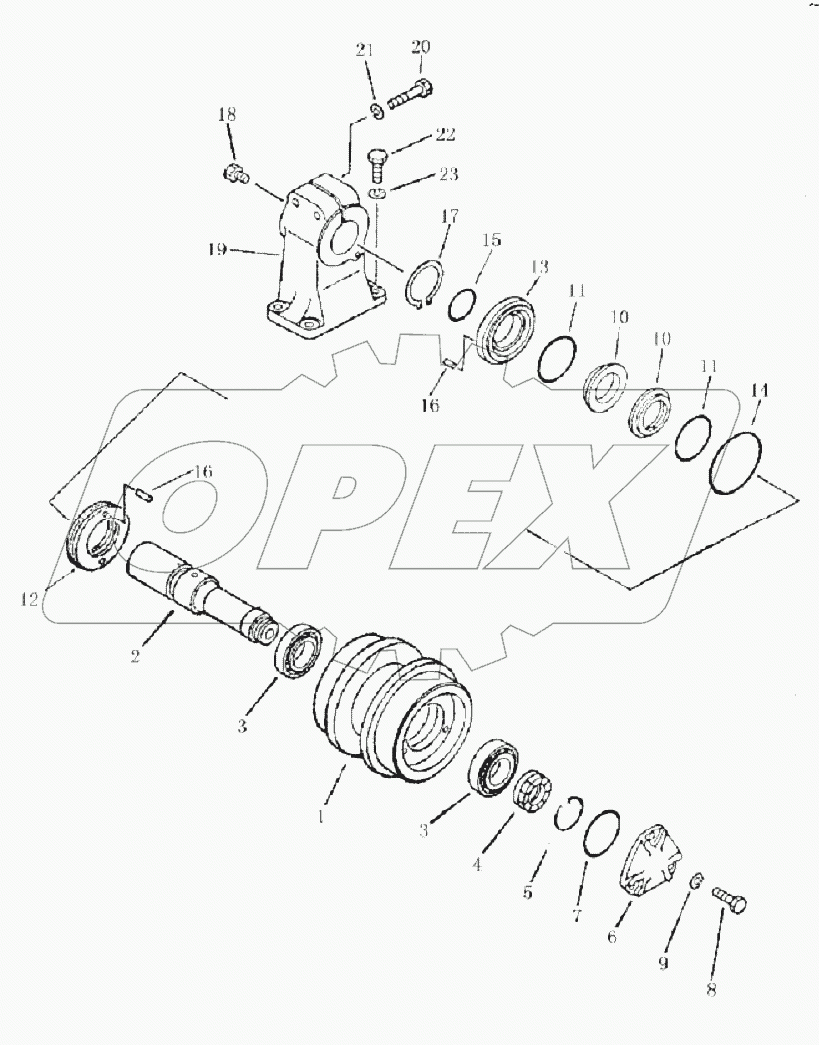 21
20
18
22
23
17
15
13
19
11
10
10
16
11
14
16
OPEX
12
2
3
1
3
4
5
7
6
9
8