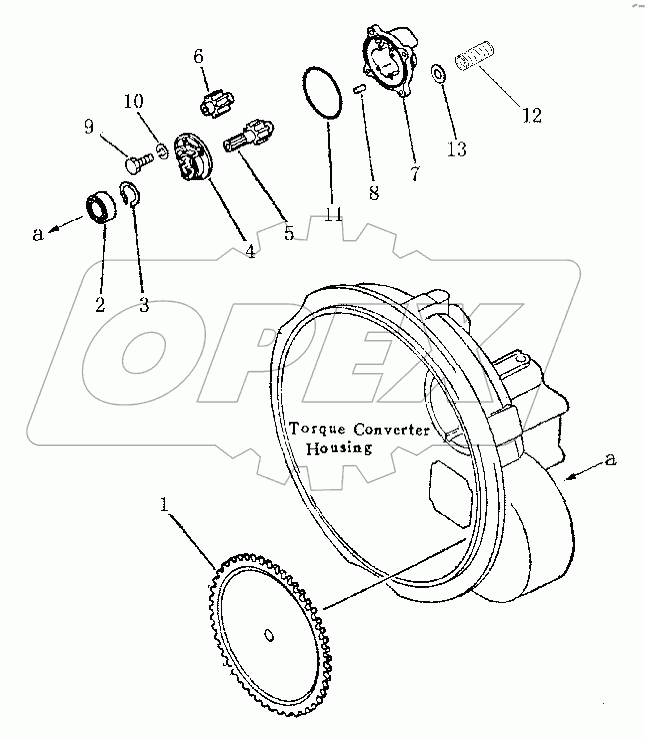 6
10
9
12
13
7
8
11
5
4
a
2
3
OPEX
Torque Converter Housing
a
1