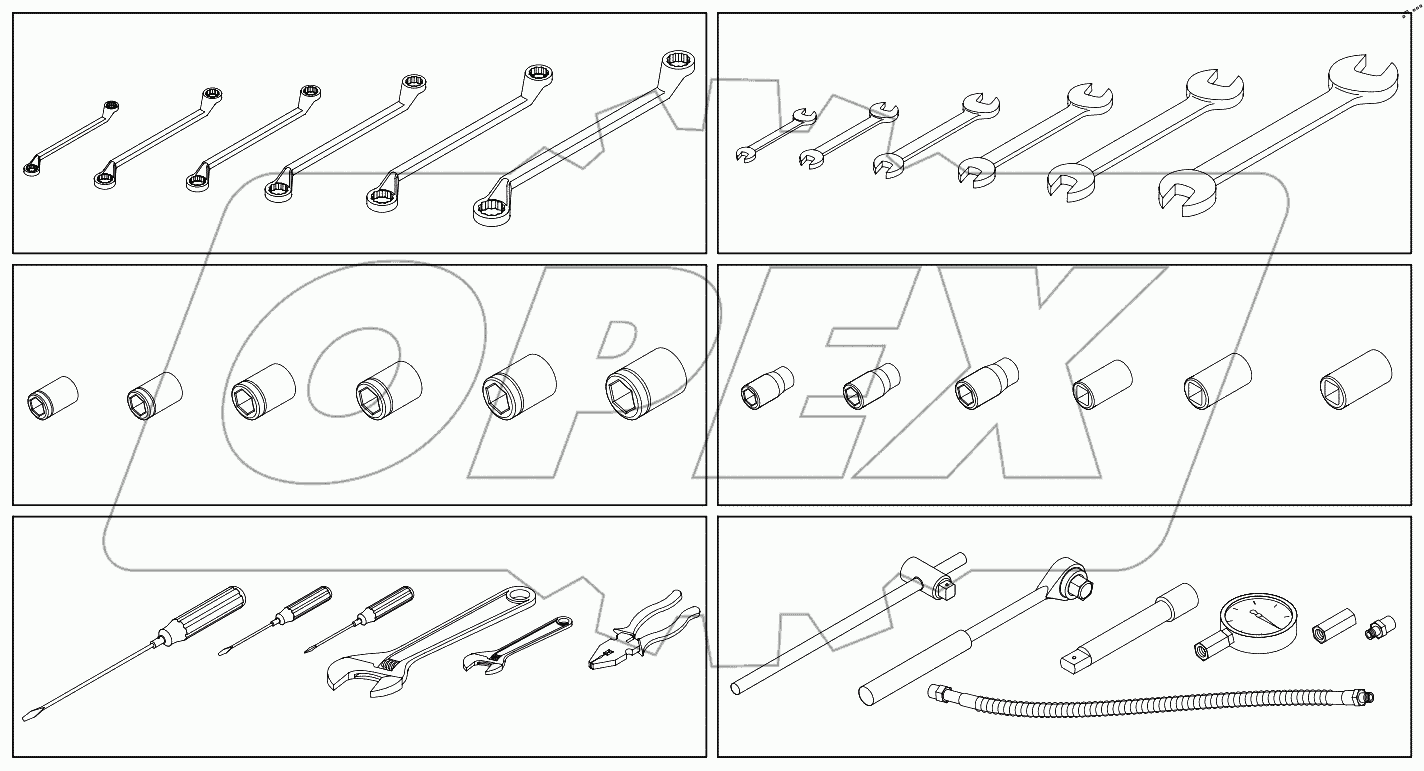 OPEX