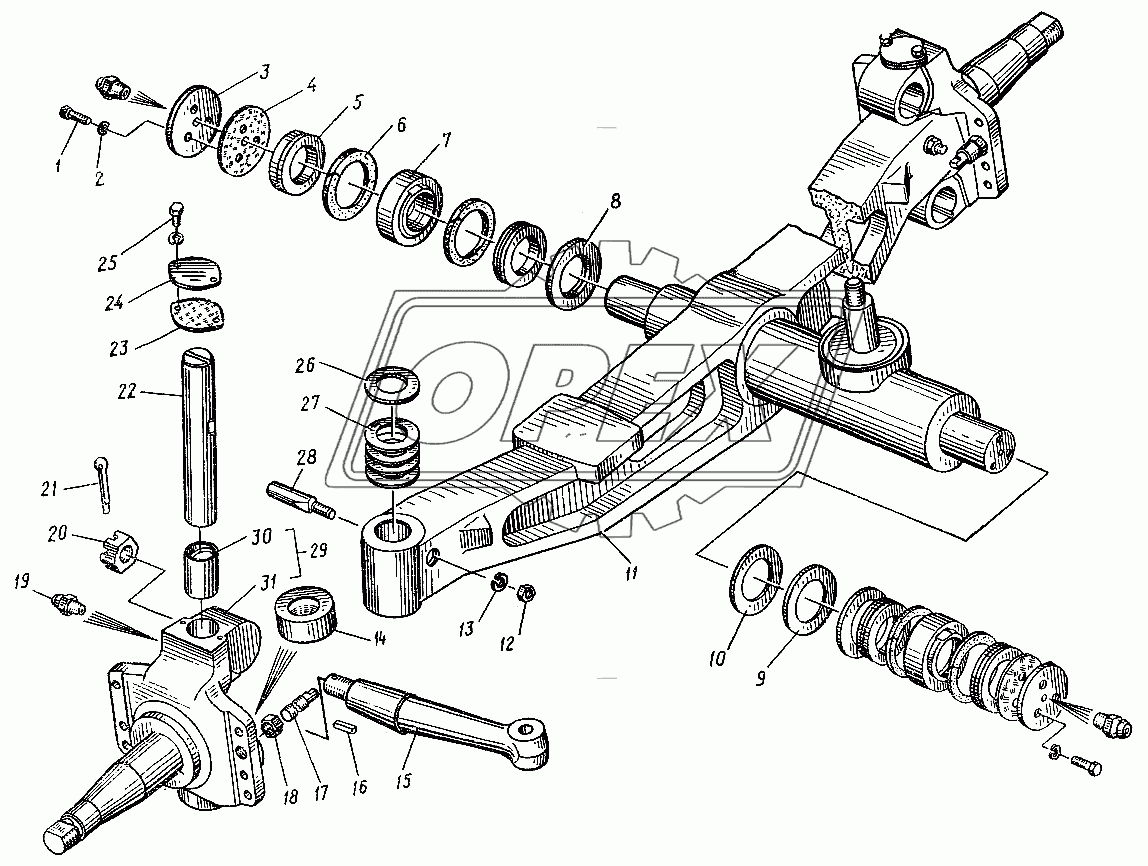 3
4
5
6
7
8
1
2
25
24
23
22
26
27
28
21
20
30
29
31
19
14
13
12
11
10
9
18
17
16
15
OPEX