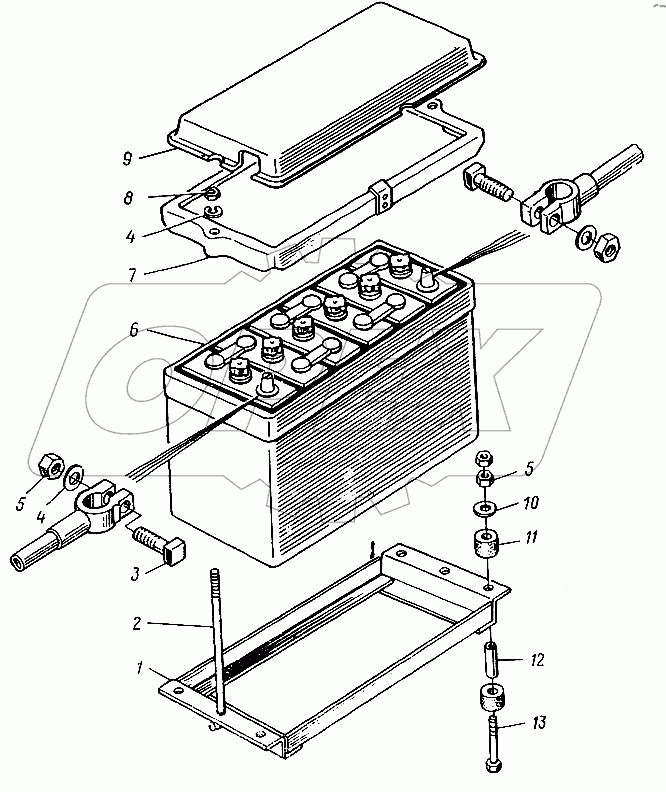 9
8
4
7
6
5
4
3
2
1
5
10
11
12
13