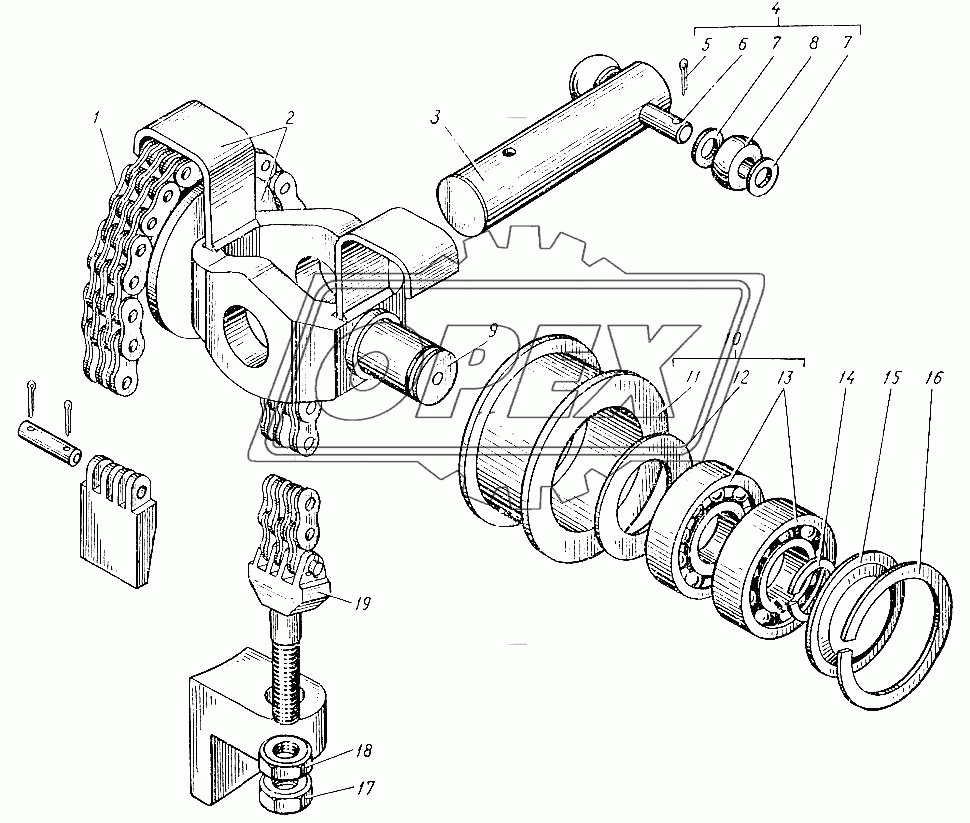 4
5
6
7
8
7
1
2
3
9
10
11
12
13
14
15
16
19
18
17
OPEX