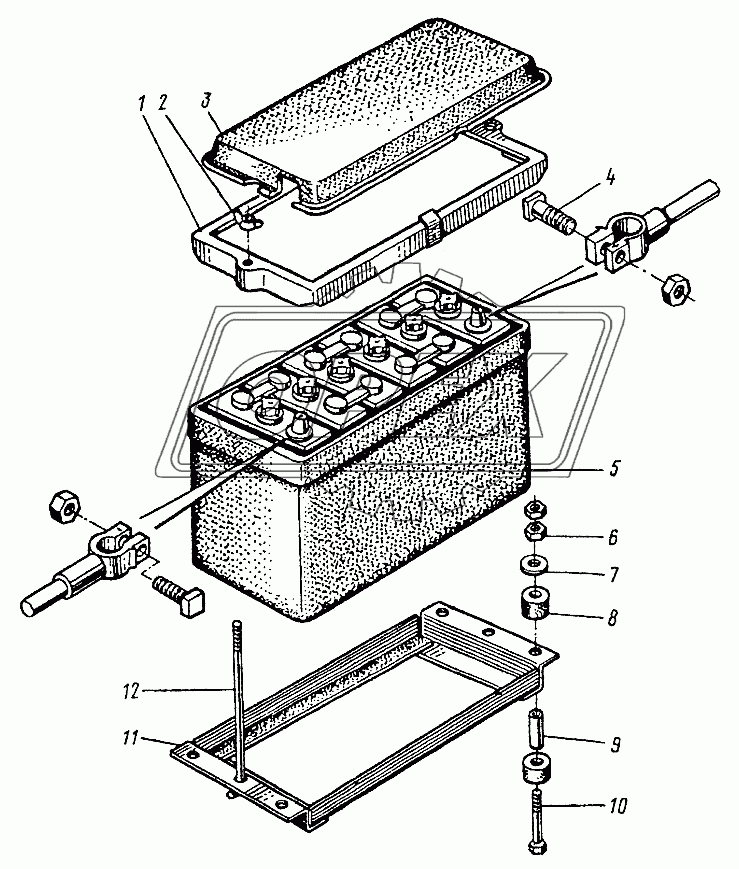 1 2 3 4 5 6 7 8 9 10 11 12