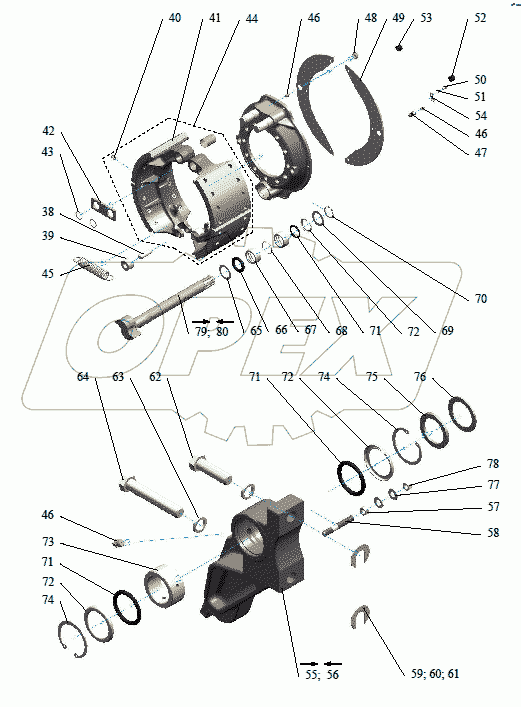 40 41 44 46 48 49 53 52

50
51
54
46
47

42
43

38

39

45

70

79; 80 65 66 67 68 71 72 69

64 63 62 71 72 74 75 76

78
77
57
58

46

73

71

72

74

55; 56

59; 60; 61

OPEX