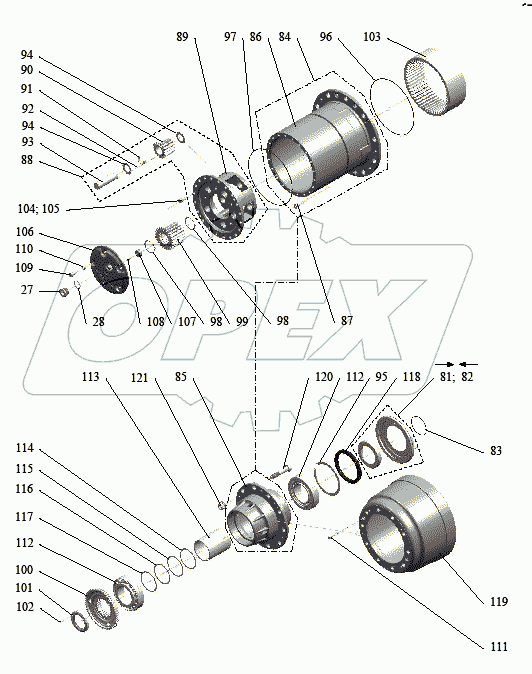 89 97 86 84 96 103

94
90
91
92
94
93
88

104; 105

106
110
109
27

28 108 107 98 99 98 87

OPEX

113 121 85 120 112 95 118 81; 82

83

114
115
116
117
112
100
101
102

119

111