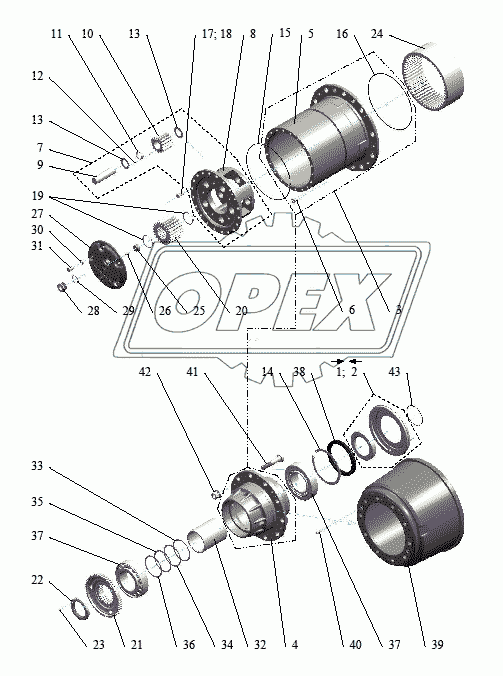 11 10 13 17; 18 8 15 5 16 24
12
13
7
9
19
27
30
31
28 29 26 25 20 6 3
OPEX
42 41 14 38 1; 2 43
33
35
37
22
23 21 36 34 32 4 40 37 39