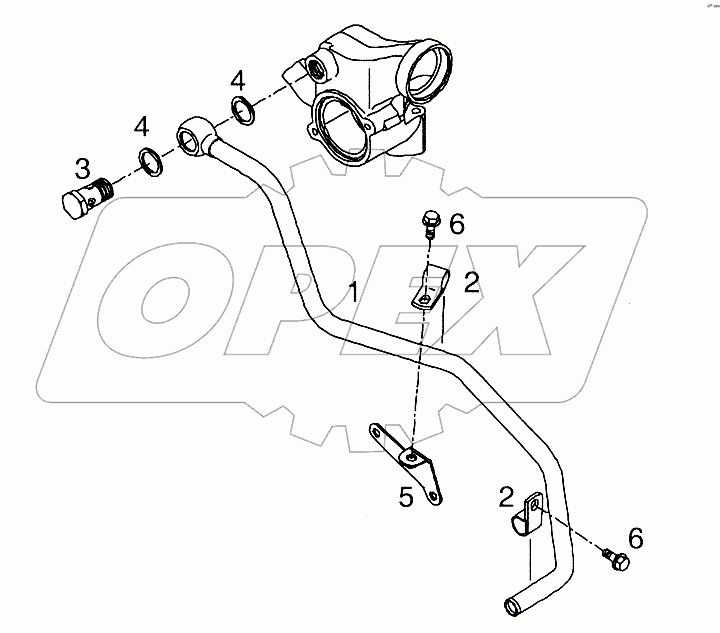 4
4
3
6
2
1
OPEX
5
2
6